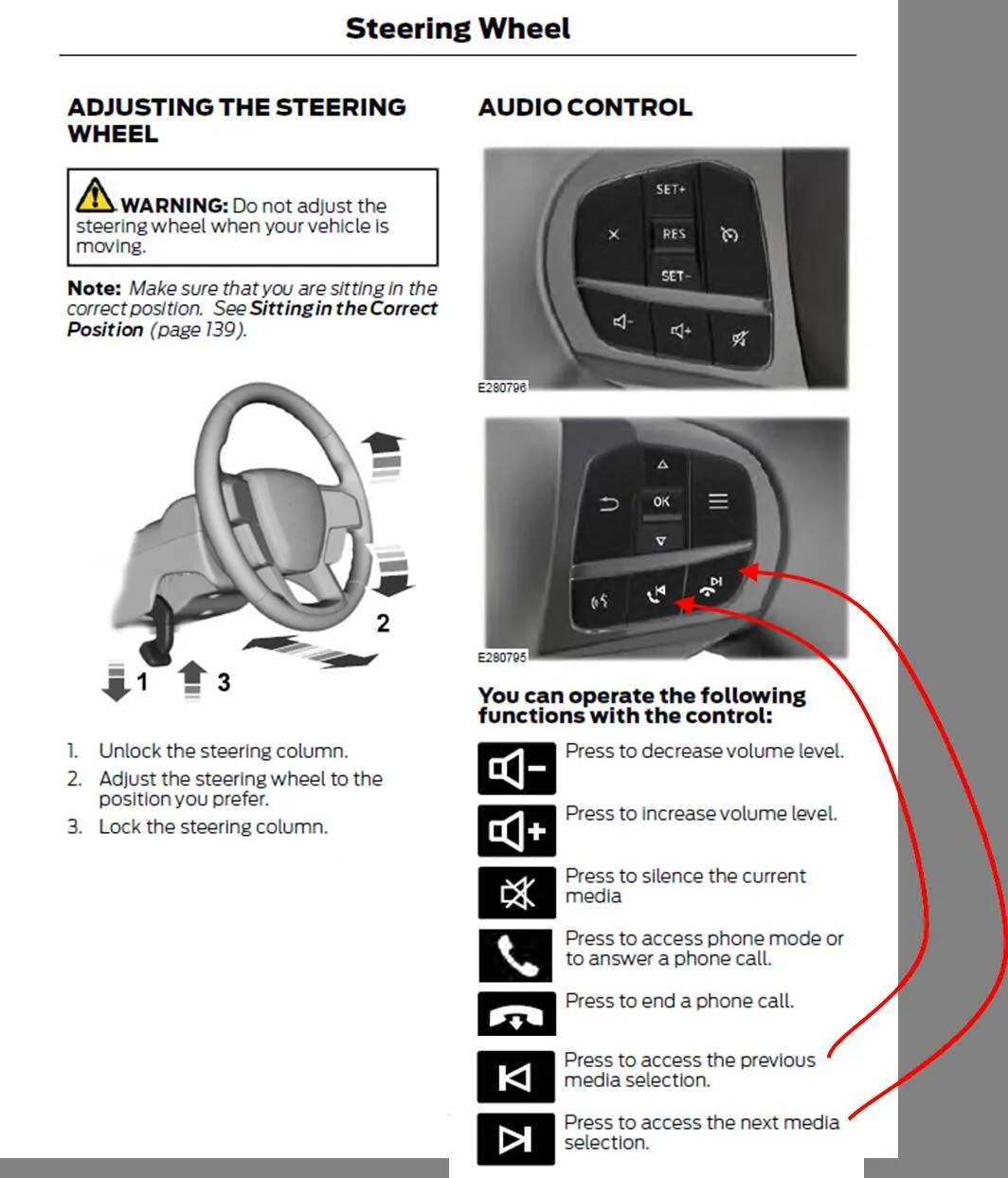 Steering Wheel

ADJUSTING THE STEERING WHEEL

WARNING: Do not adjust the steering wheel when your vehicle is moving.

Note: Make sure that you are sitting in the correct position. See Sitting in the Correct Position (page 139).

2

1 3

1. Unlock the steering column.
2. Adjust the steering wheel to the position you prefer.
3. Lock the steering column.

AUDIO CONTROL

SET+
RES
SET-

E280796

OK

E280795

You can operate the following functions with the control:

Press to decrease volume level.

Press to increase volume level.

Press to silence the current media

Press to access phone mode or to answer a phone call.

Press to end a phone call.

Press to access the previous media selection.

Press to access the next media selection.