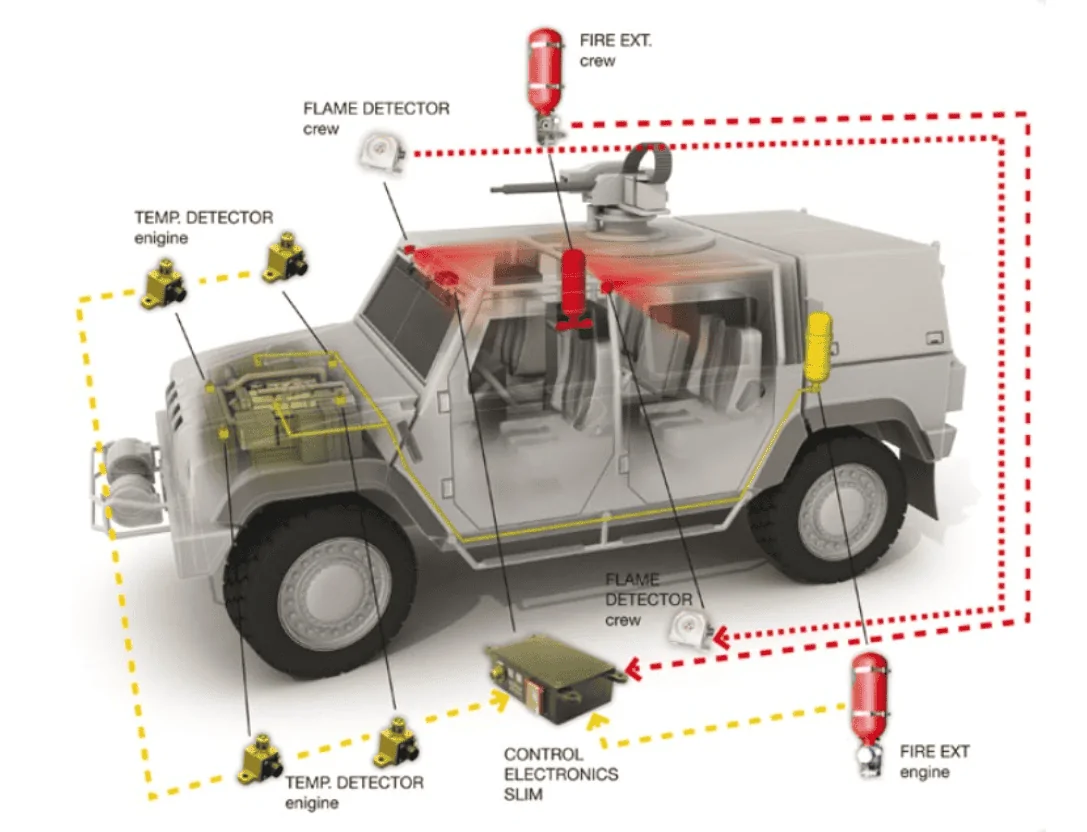 FIRE EXT.
crew

FLAME DETECTOR
crew

TEMP. DETECTOR
enigine

FLAME
DETECTOR
crew

CONTROL
ELECTRONICS
SLIM

TEMP. DETECTOR
enigine

FIRE EXT
engine